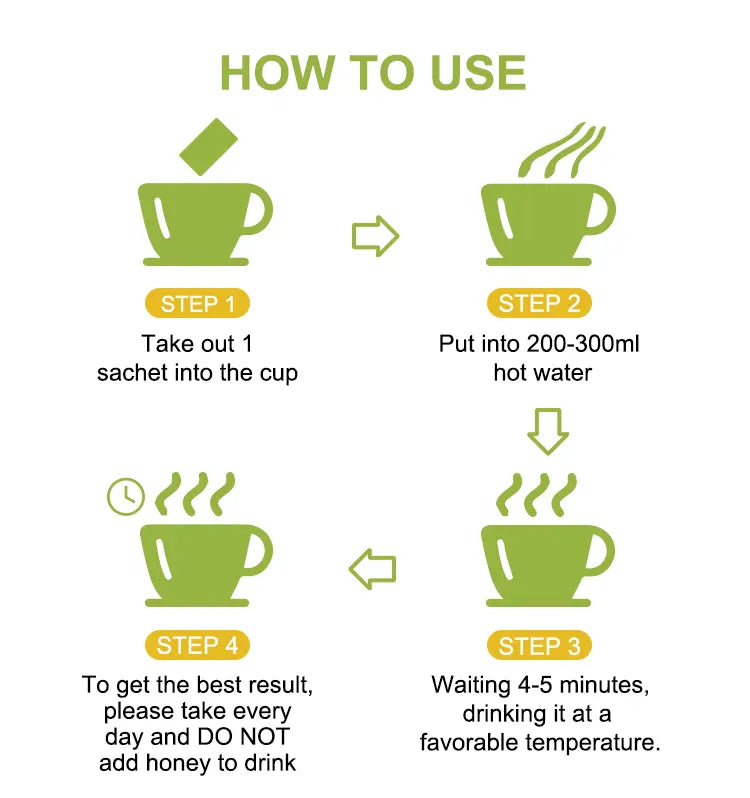 HOW TO USE

STEP 1
Take out 1 sachet into the cup

STEP 2
Put into 200-300ml hot water

STEP 3
Waiting 4-5 minutes, drinking it at a favorable temperature.

STEP 4
To get the best result, please take every day and DO NOT add honey to drink